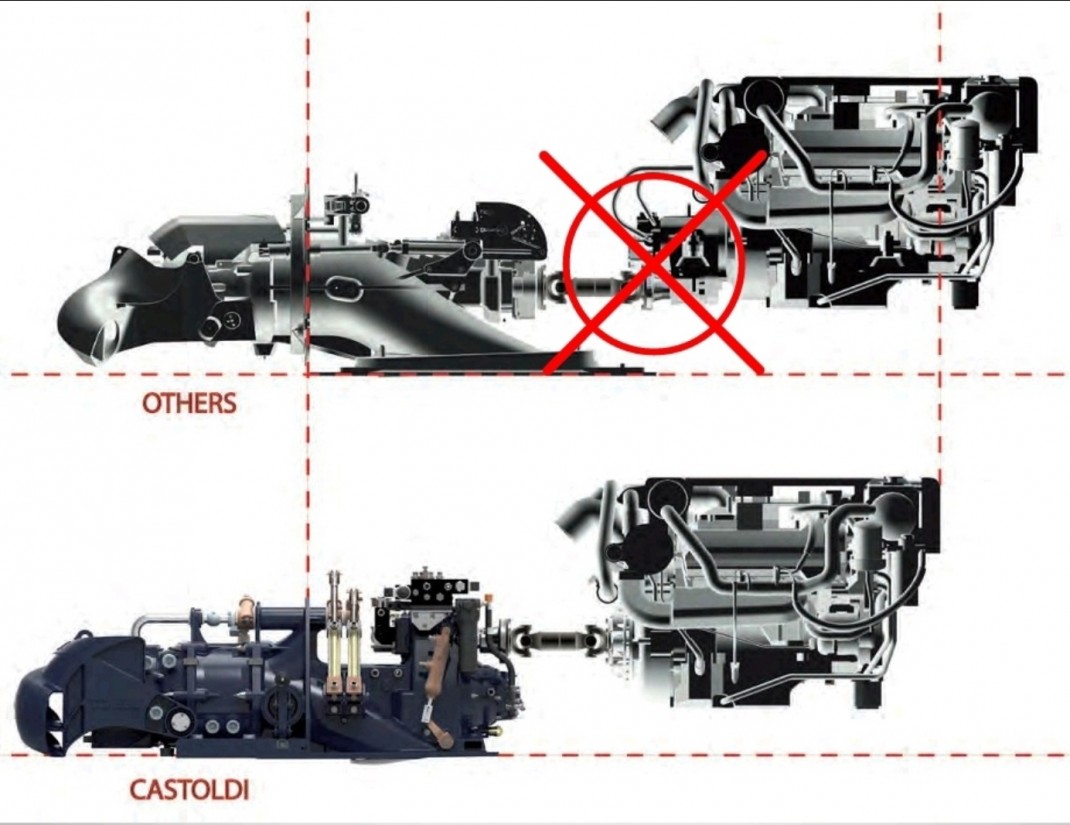 OTHERS

CASTOLDI