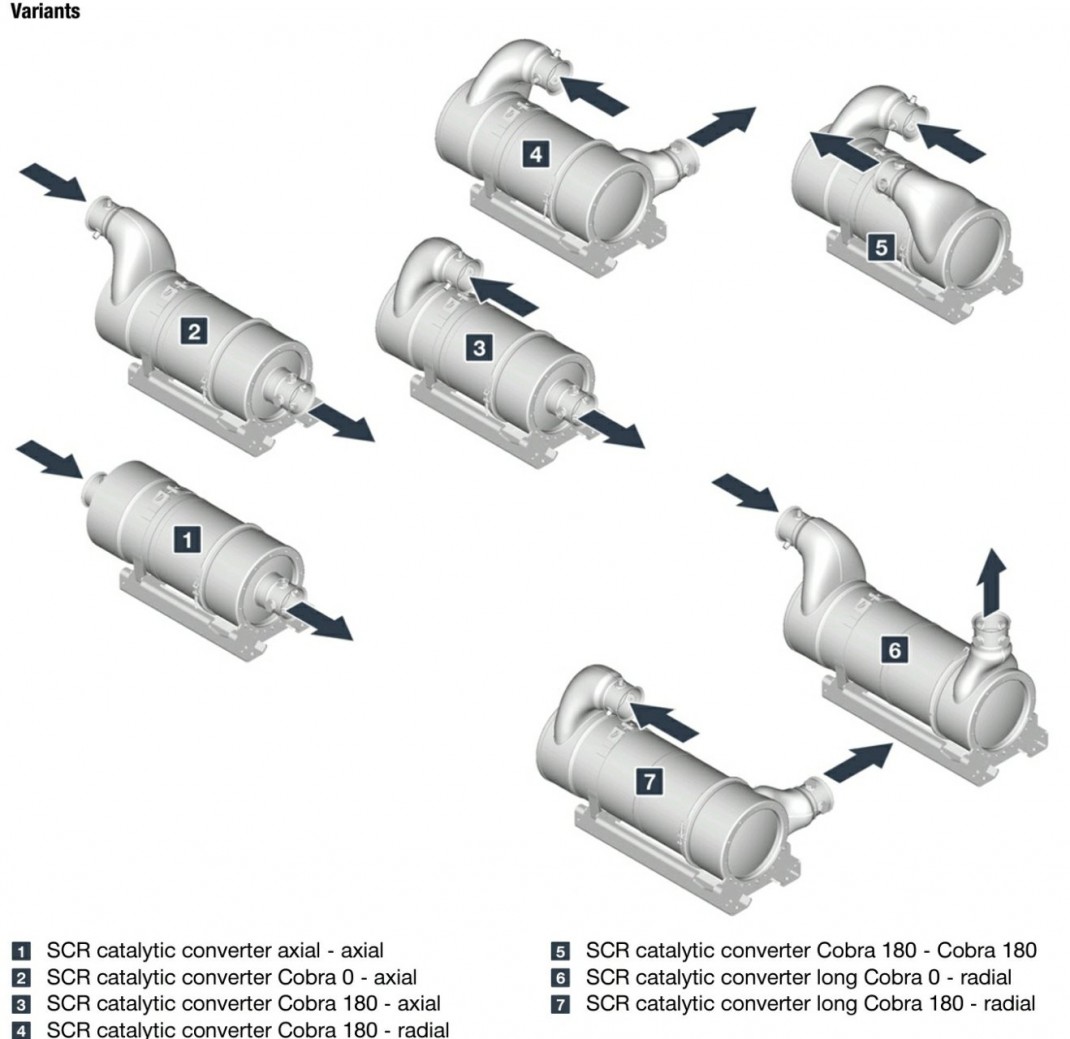 Variants

4

5

2

3

1

6

7

1 SCR catalytic converter axial - axial
2 SCR catalytic converter Cobra 0 - axial
3 SCR catalytic converter Cobra 180 - axial
4 SCR catalytic converter Cobra 180 - radial

5 SCR catalytic converter Cobra 180 - Cobra 180
6 SCR catalytic converter long Cobra 0 - radial
7 SCR catalytic converter long Cobra 180 - radial